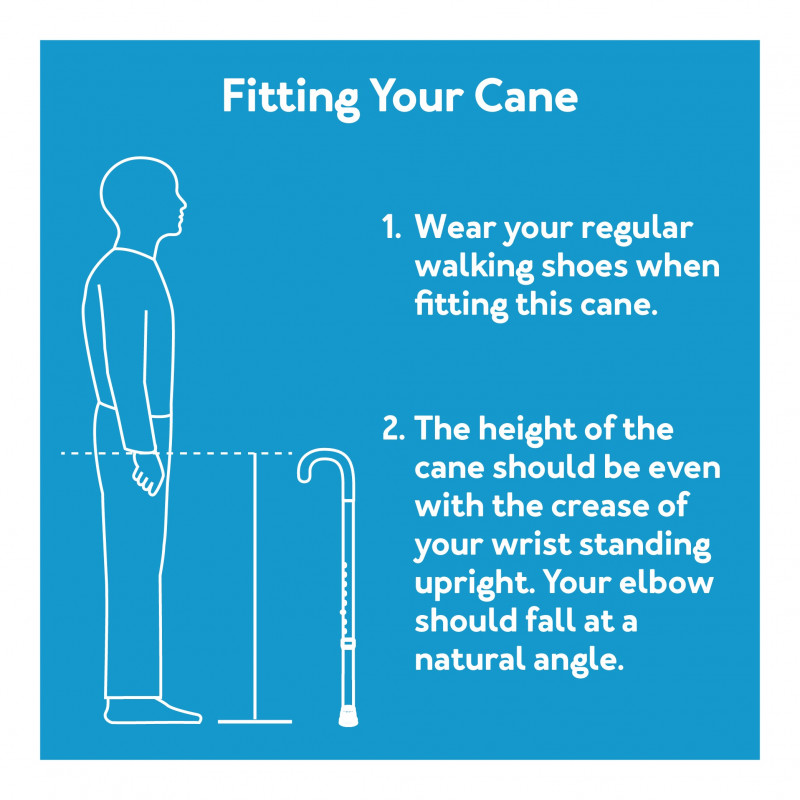 Fitting Your Cane

1. Wear your regular walking shoes when fitting this cane.

2. The height of the cane should be even with the crease of your wrist standing upright. Your elbow should fall at a natural angle.