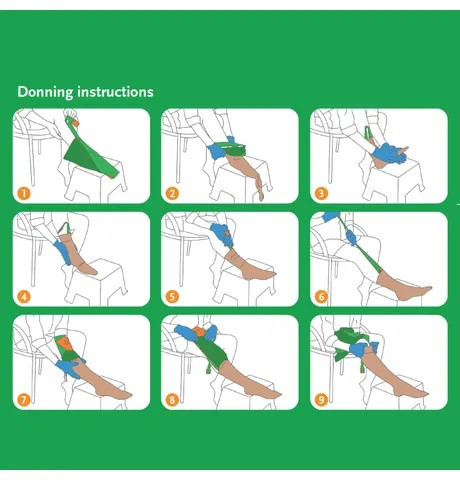 Donning instructions

1

2

3

4

5

6

7

8

9